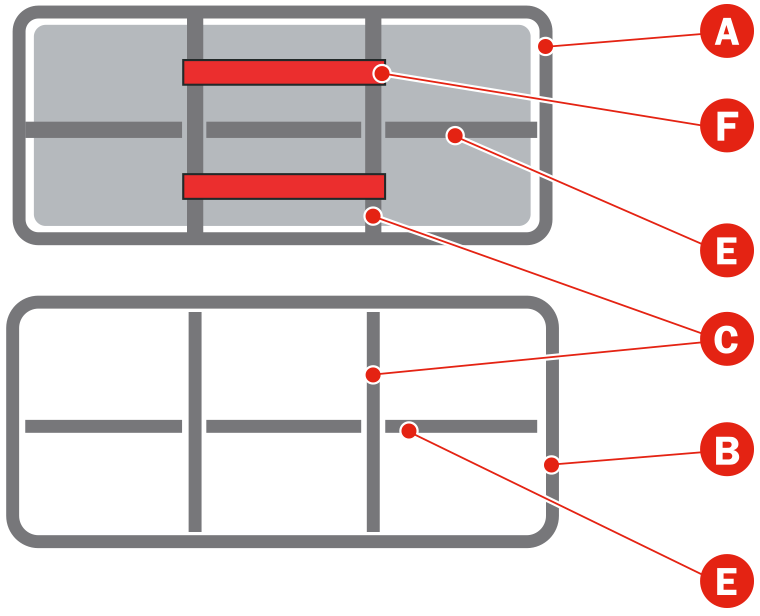 A
F
E
C
B
E